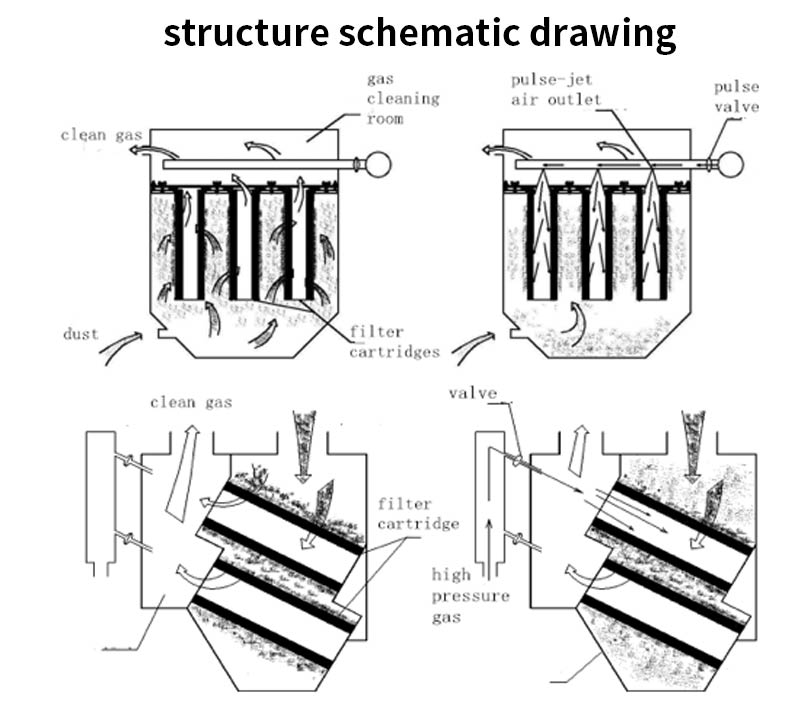 structure schematic drawing

gas cleaning room

clean gas

dust

filter cartridges

pulse-jet air outlet

pulse valve

clean gas

filter cartridge

valve

high pressure gas